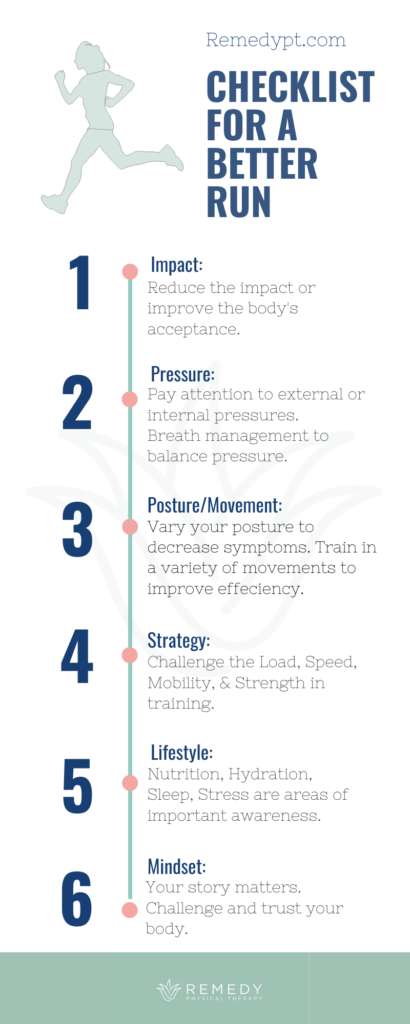 Remedypt.com

CHECKLIST FOR A BETTER RUN

1

Impact:
Reduce the impact or improve the body's acceptance.

2

Pressure:
Pay attention to external or internal pressures. Breath management to balance pressure.

3

Posture/Movement:
Vary your posture to decrease symptoms. Train in a variety of movements to improve effeciency.

4

Strategy:
Challenge the Load, Speed, Mobility, & Strength in training.

5

Lifestyle:
Nutrition, Hydration, Sleep, Stress are areas of important awareness.

6

Mindset:
Your story matters. Challenge and trust your body.

REMEDY
PHYSICAL THERAPY